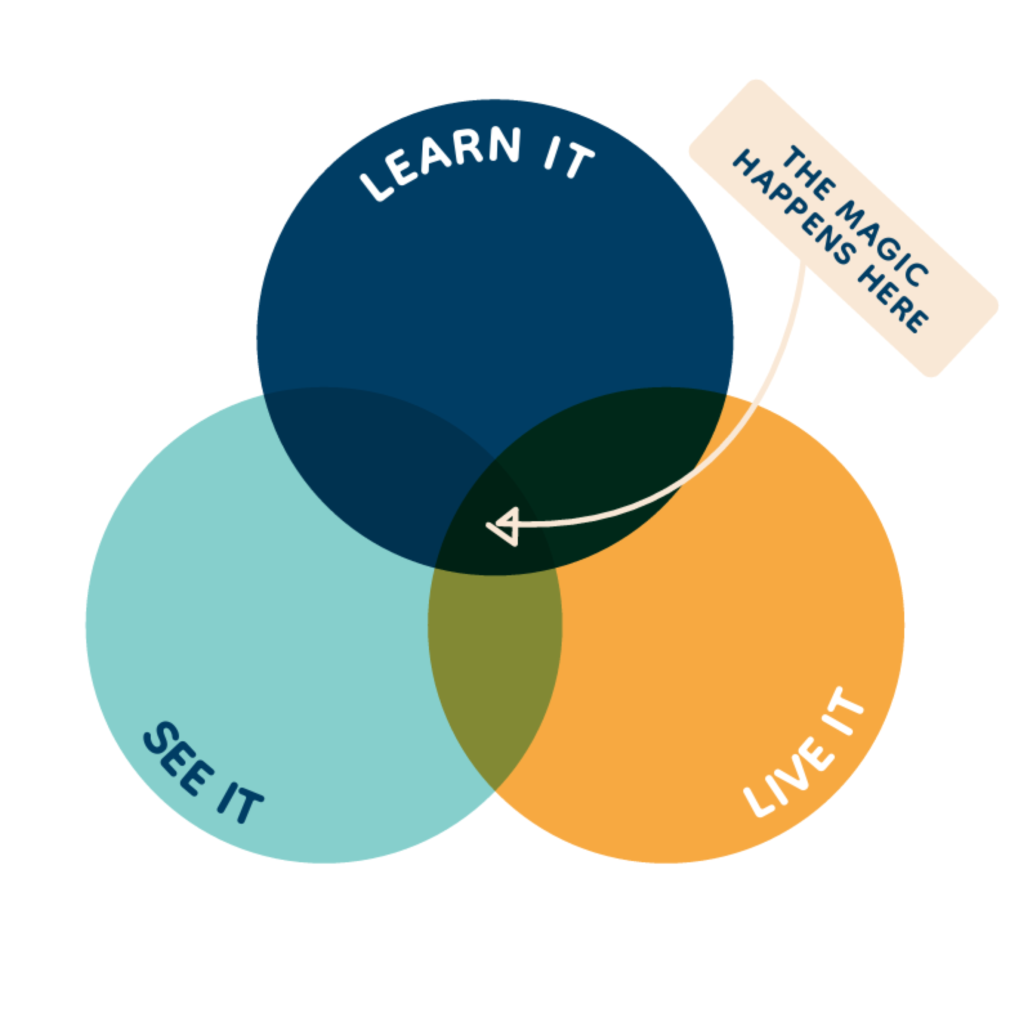 LEARN IT

THE MAGIC HAPPENS HERE

SEE IT

LIVE IT